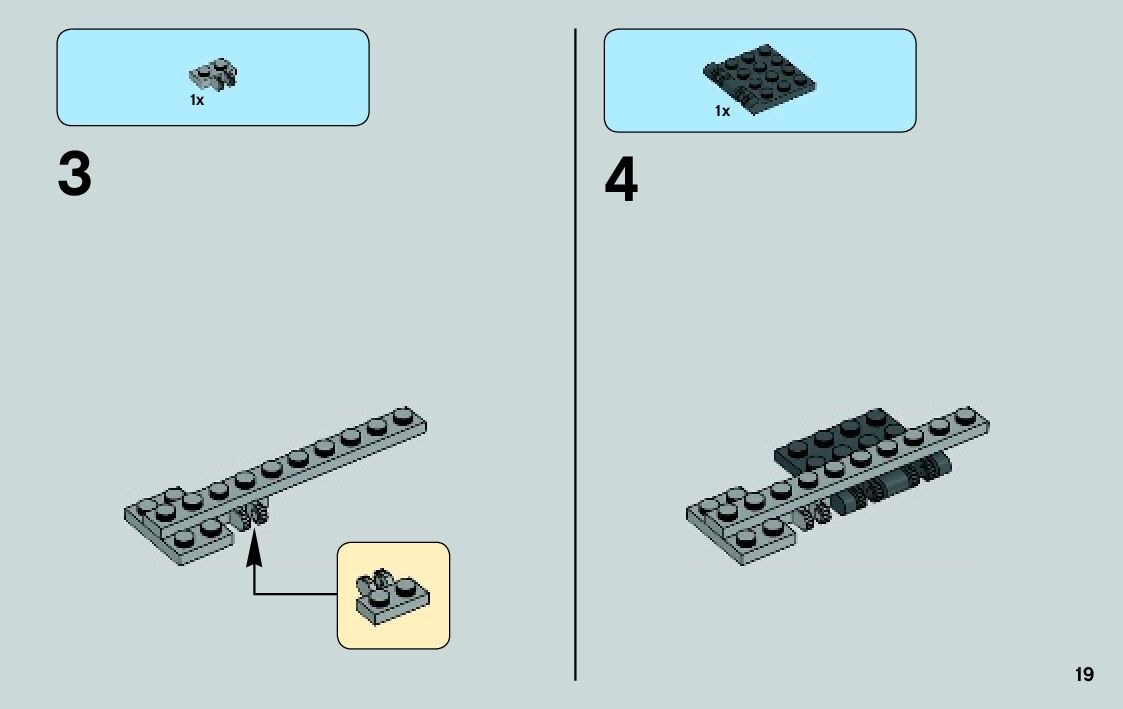 1x

3

1x

4

19