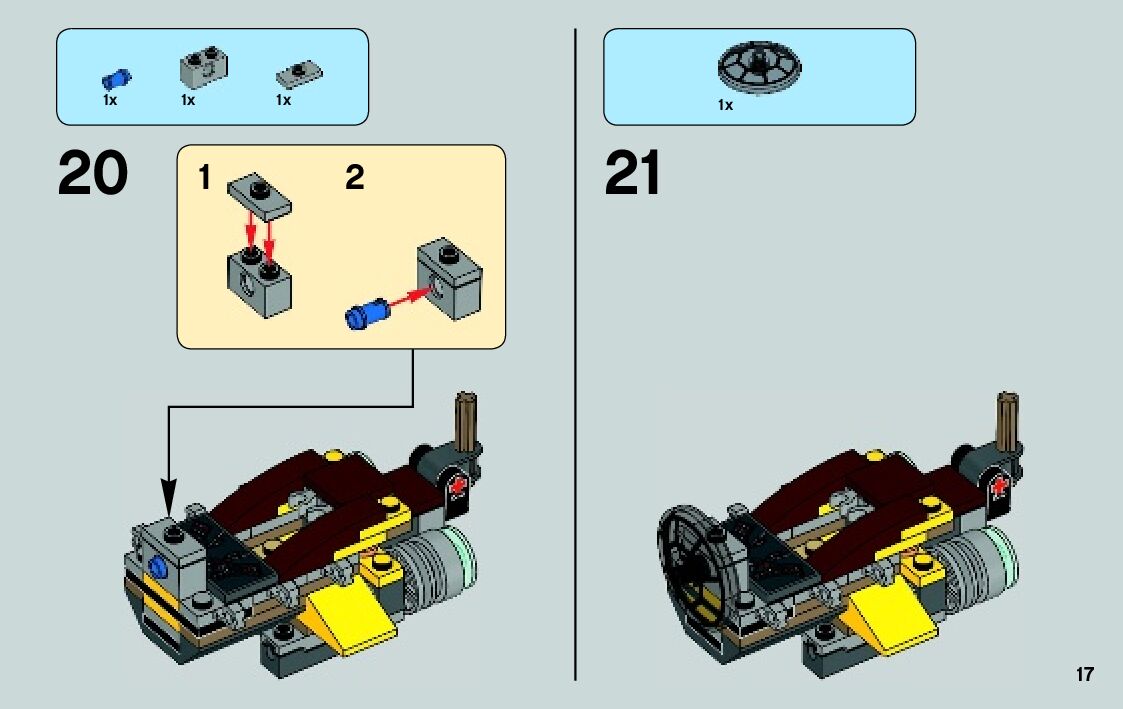 1x 1x 1x

20

1 2

1x

21

17