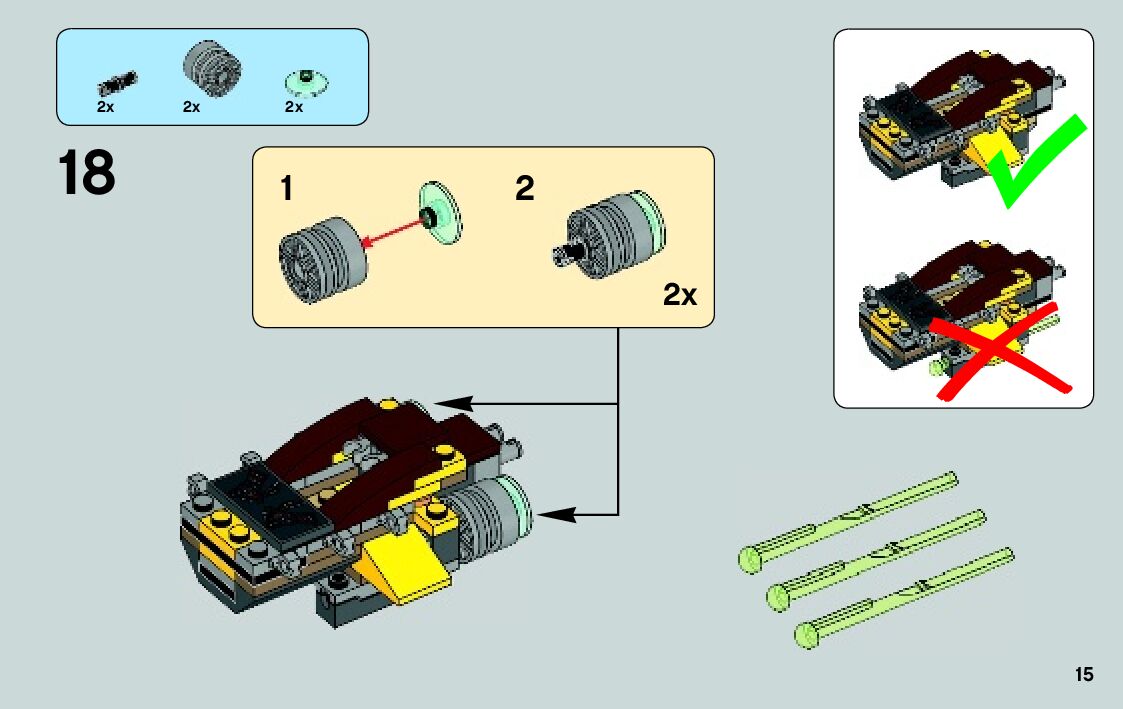 2x
2x
2x

18

1
2
2x

15