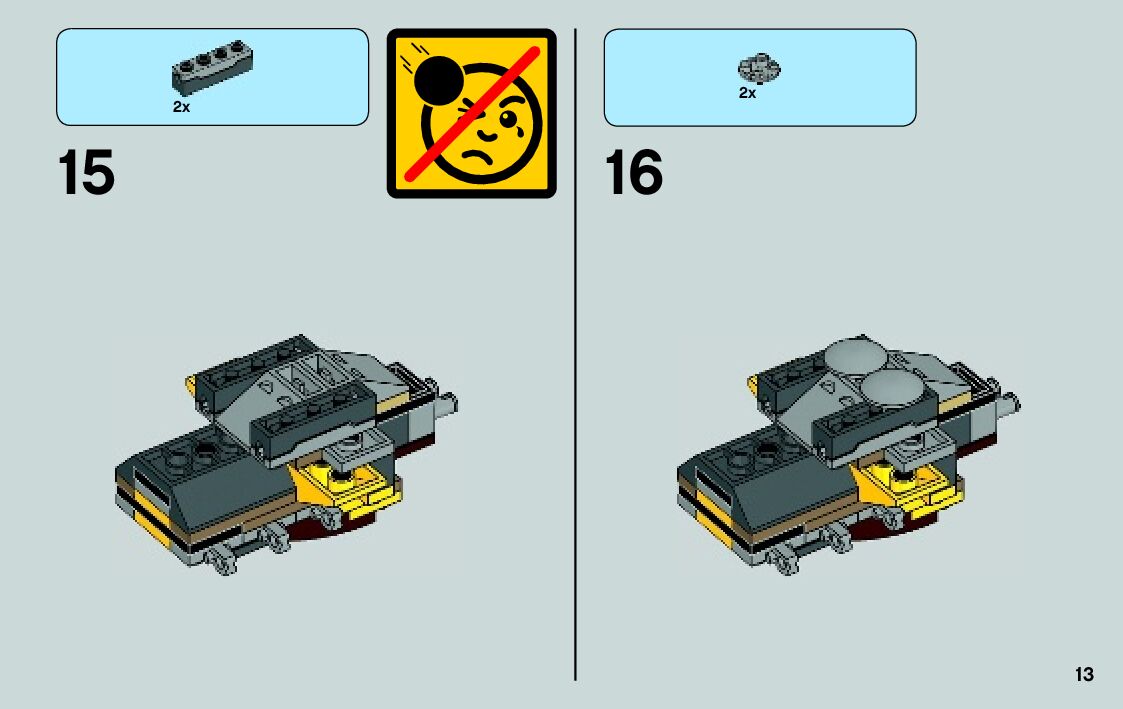 2x

15

2x

16

13