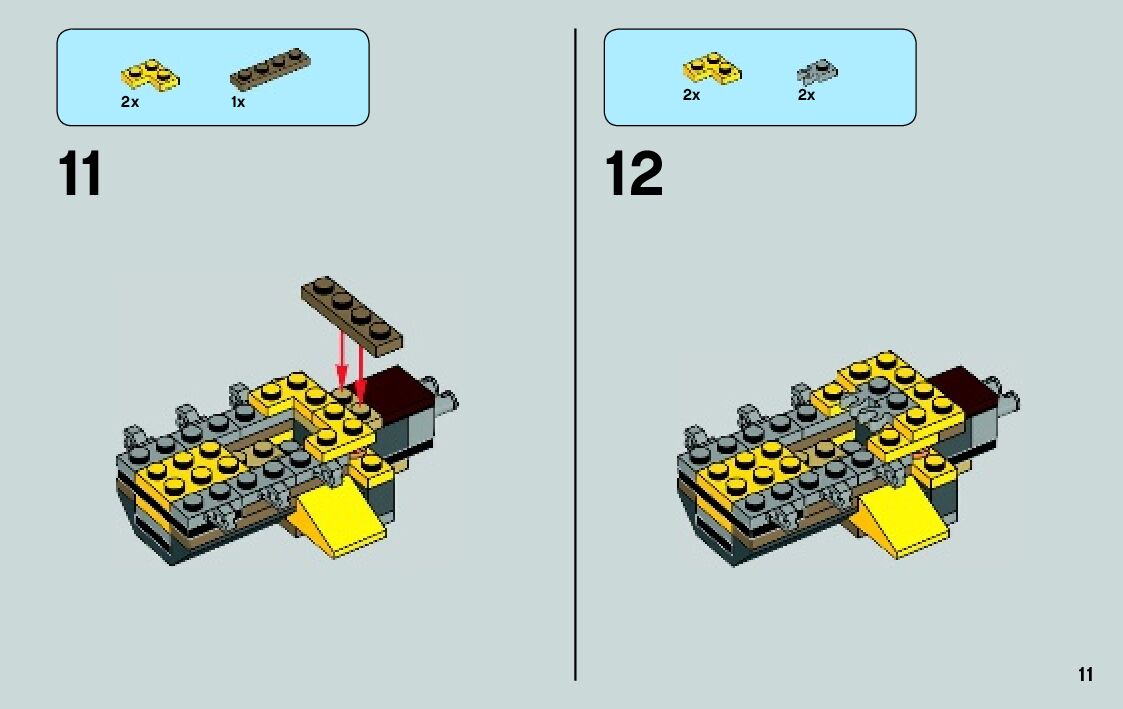 2x 1x

11

2x 2x

12

11