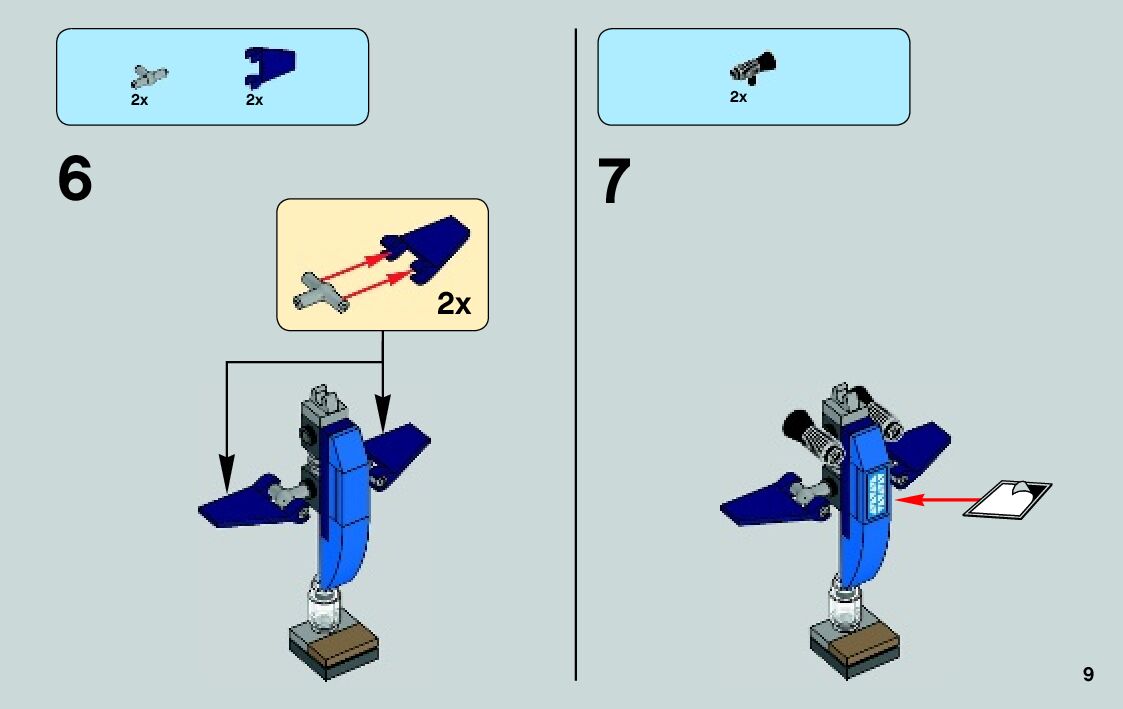 2x 2x

6

2x

2x

7

9