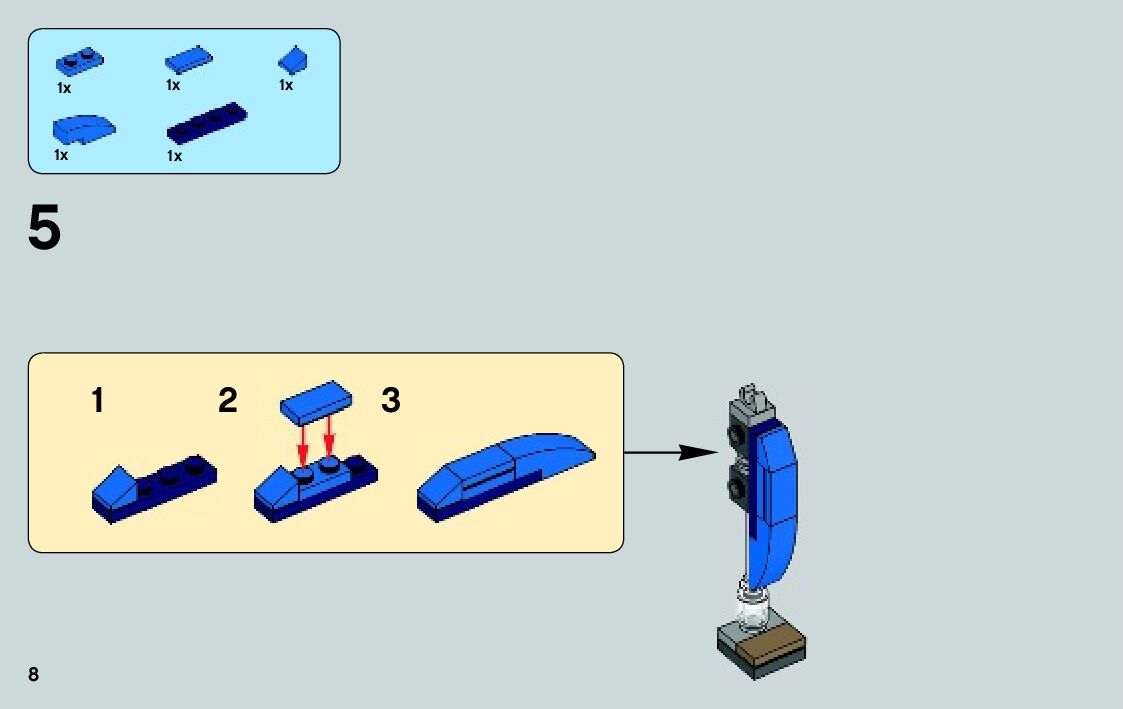 1x 1x 1x
1x 1x

5

1 2 3

8