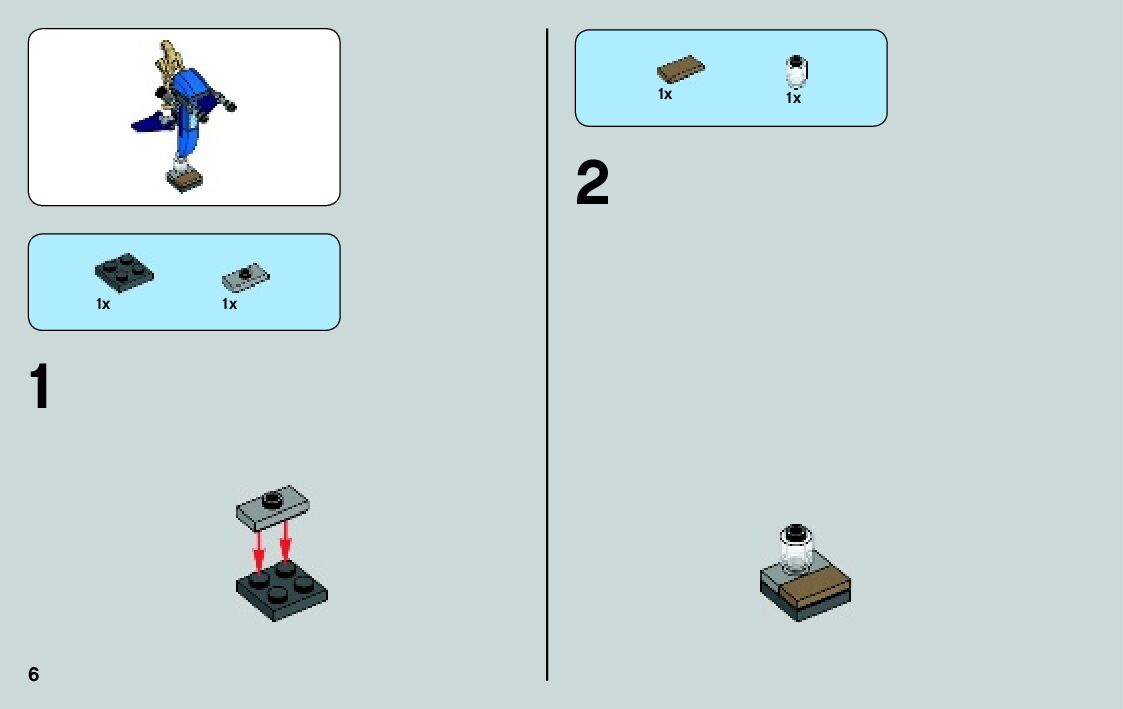 1x 1x

1

6

1x 1x

2