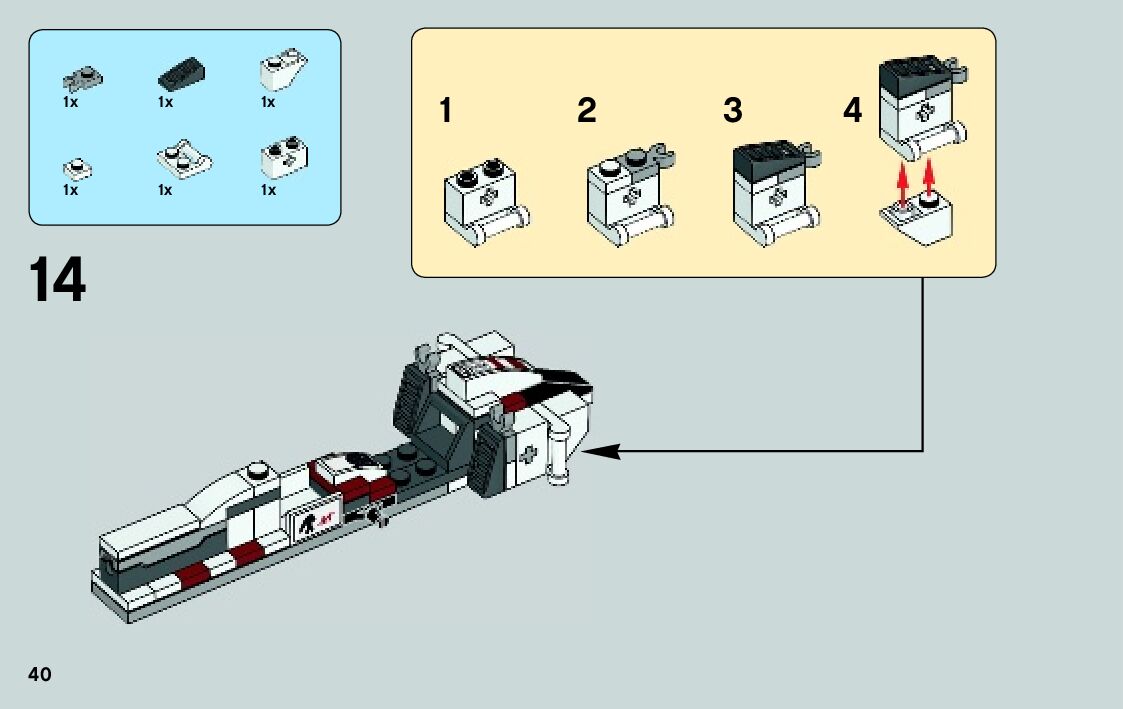 1x 1x 1x

1x 1x 1x

14

1 2 3 4

40