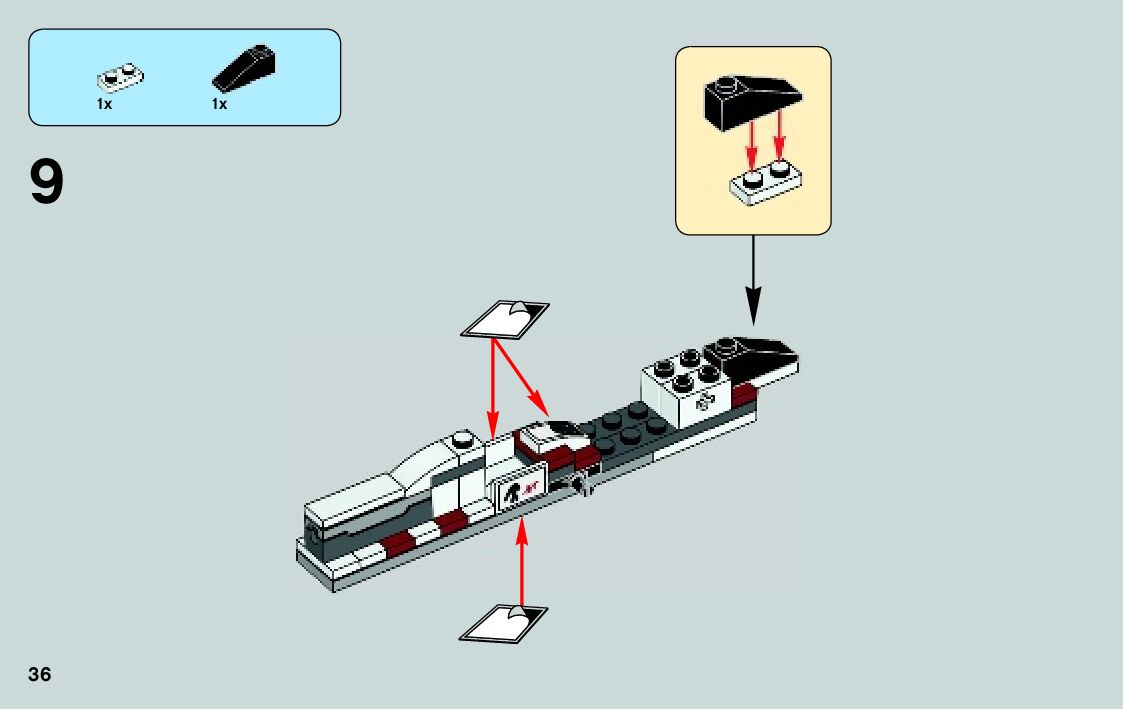 1x
1x

9

36