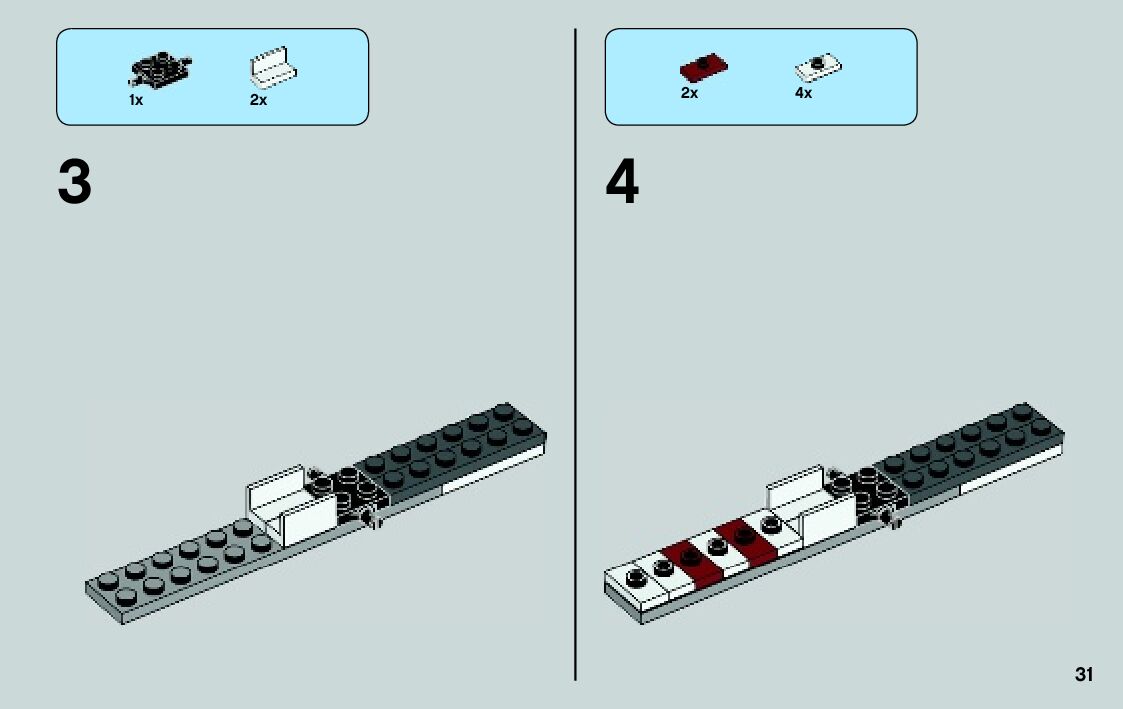 1x 2x

3

2x 4x

4

31