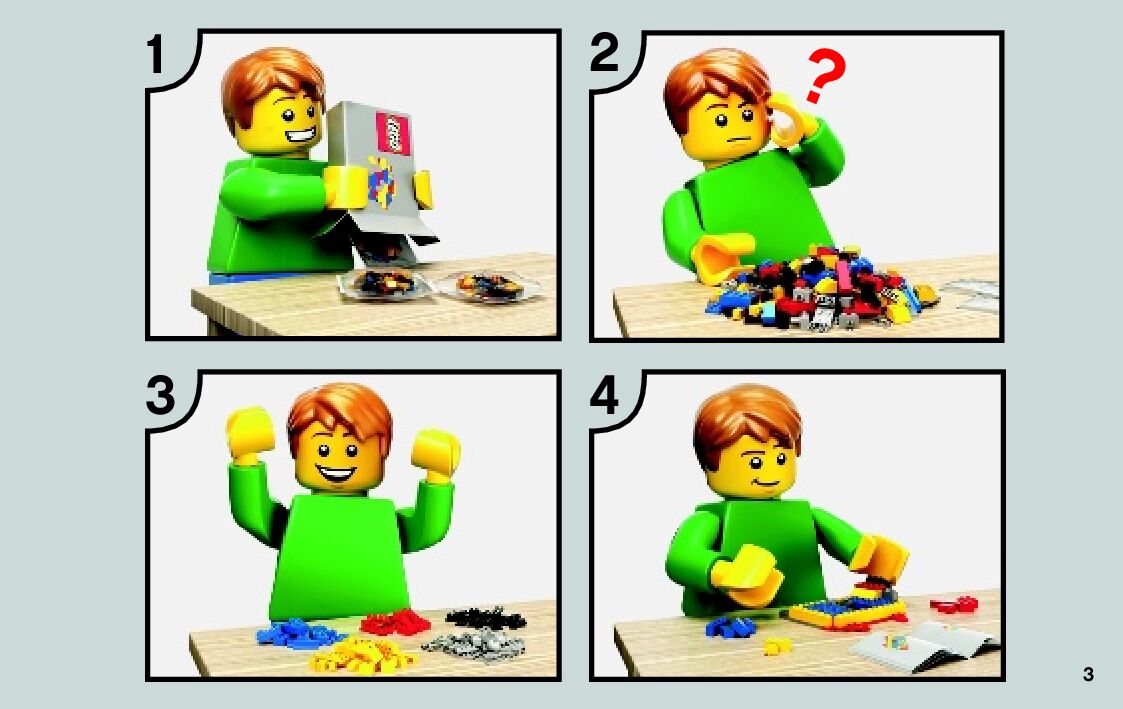 1

2

?

3

4

3