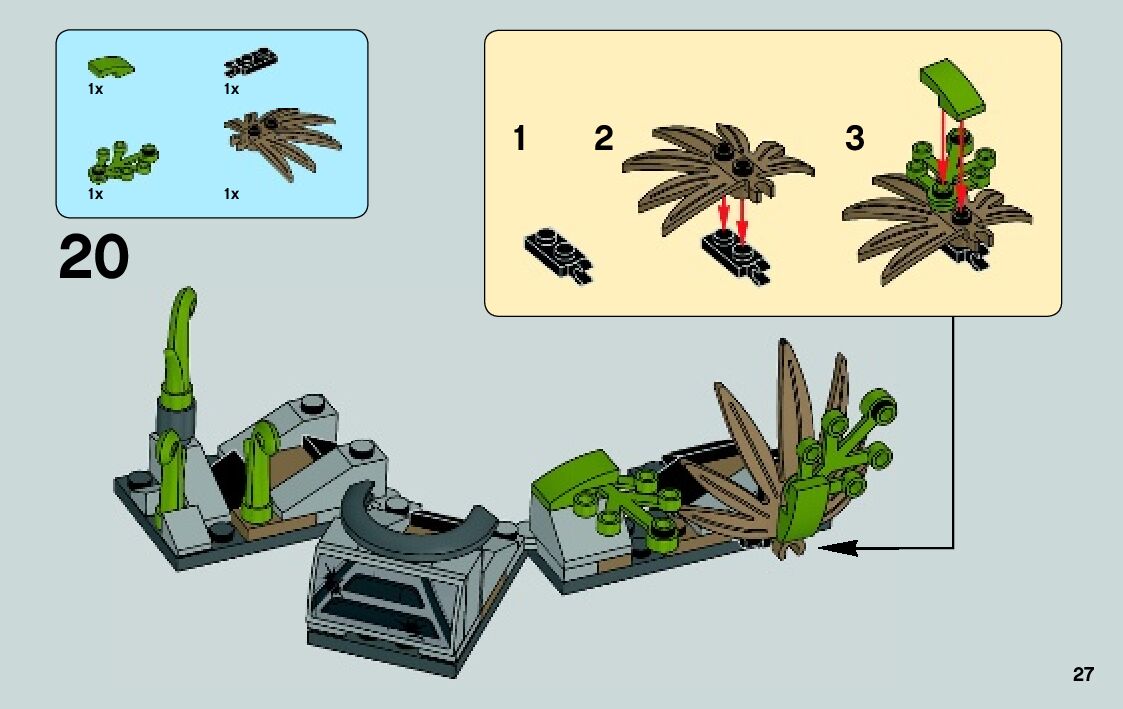 1x
1x
1x
1x

20

1
2
3

27