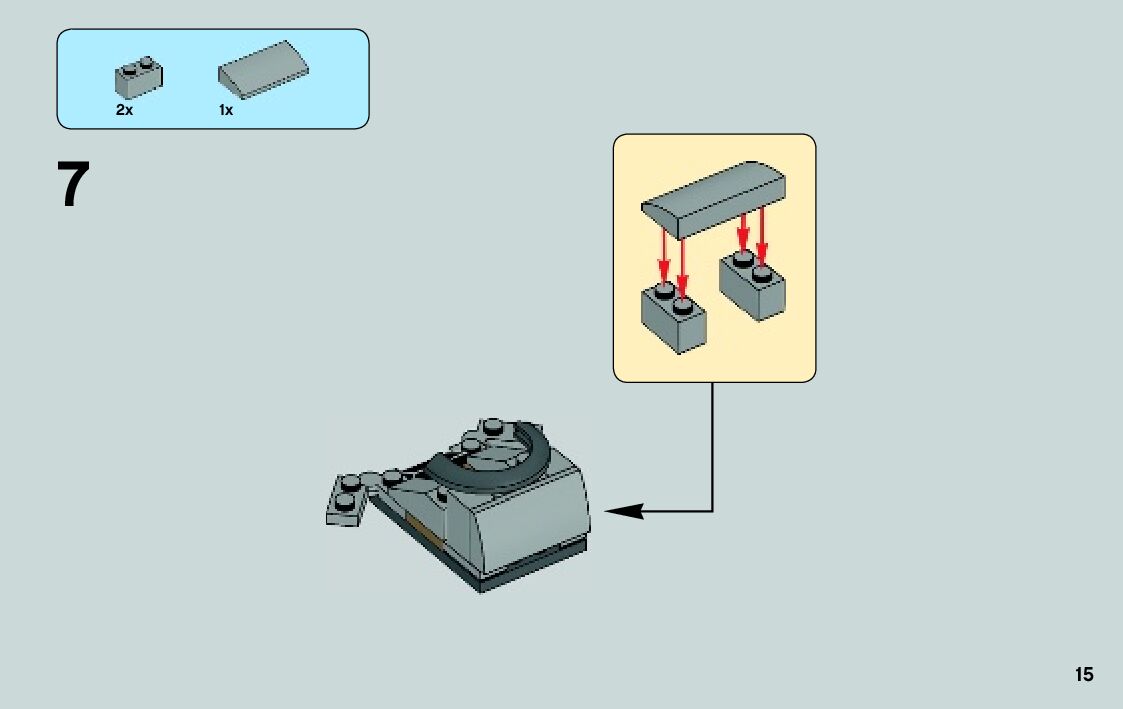 2x
1x

7

15