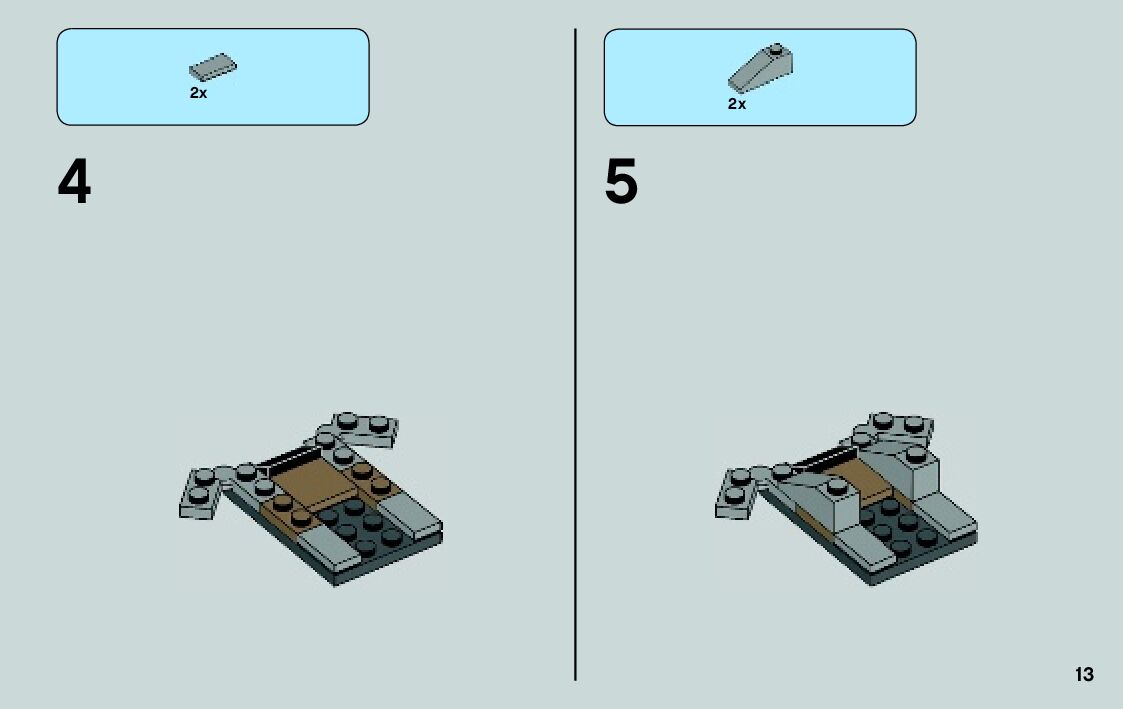 2x

4

2x

5

13