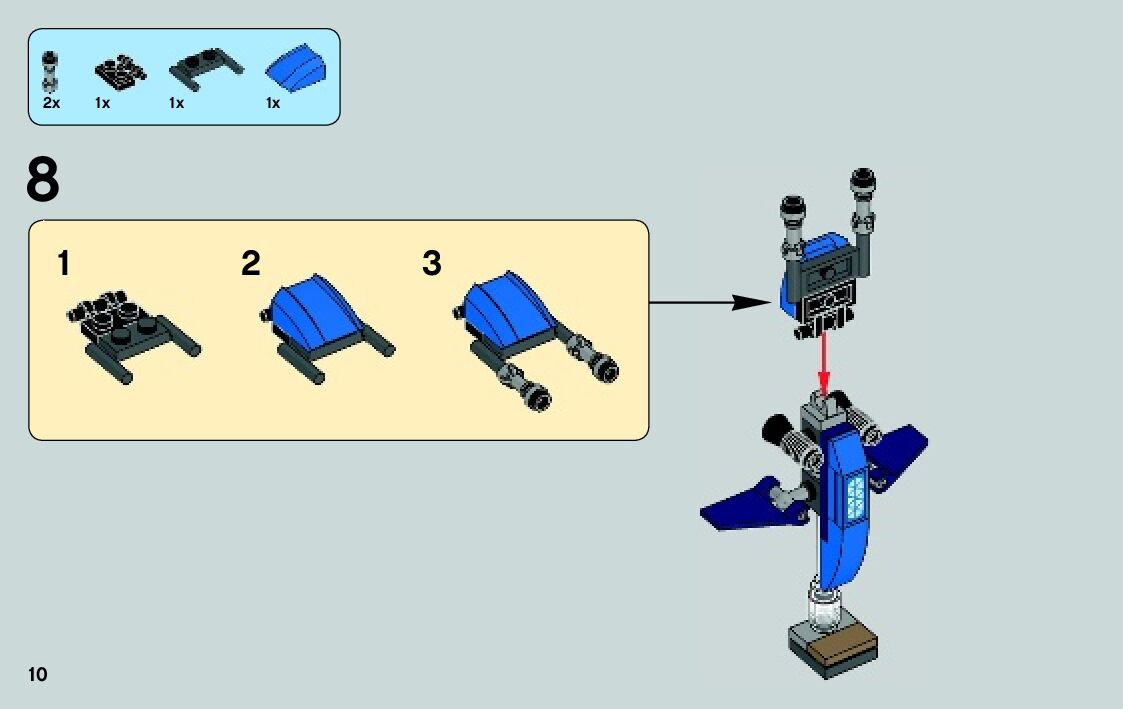 2x 1x 1x 1x

8

1 2 3

10