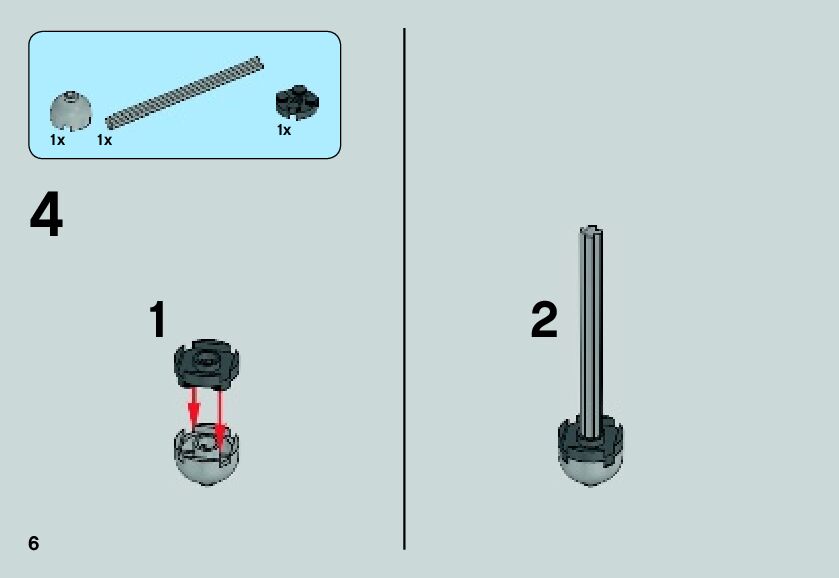 1x 1x 1x

4

1

2

6