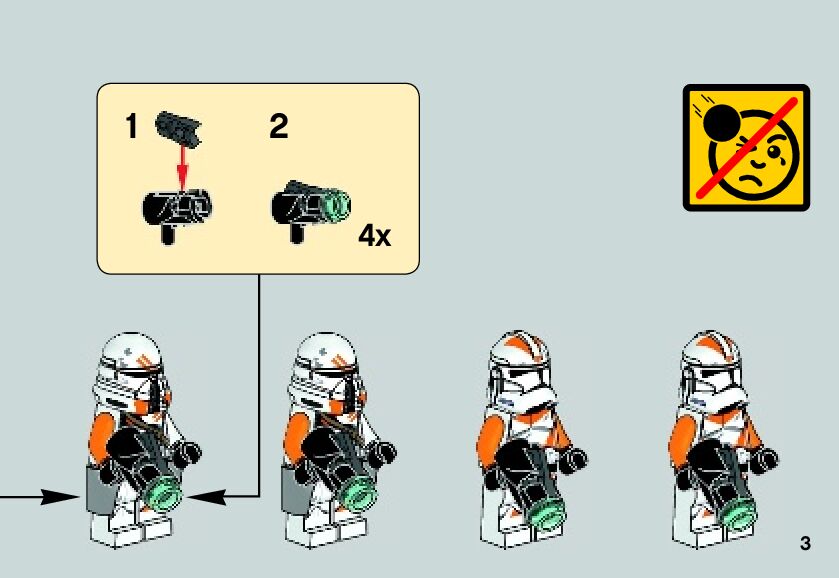 1

2

4x

3