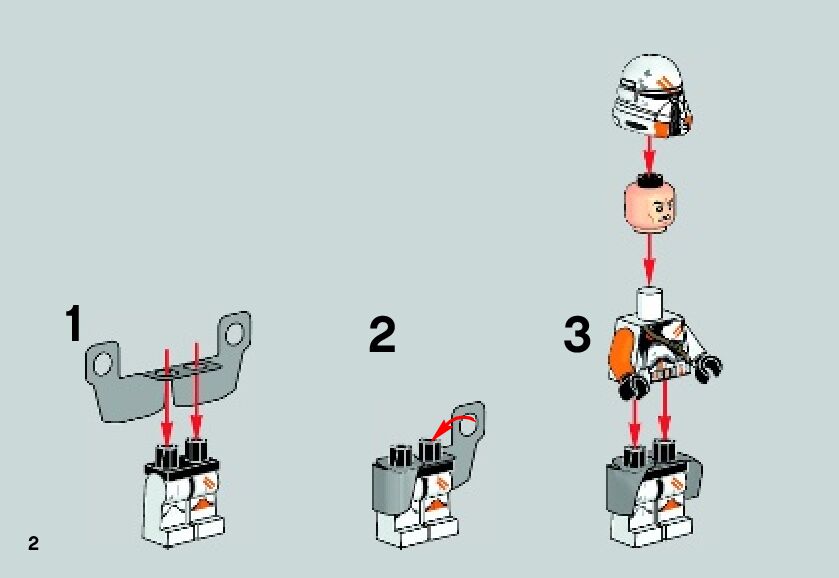 1

2

3

2