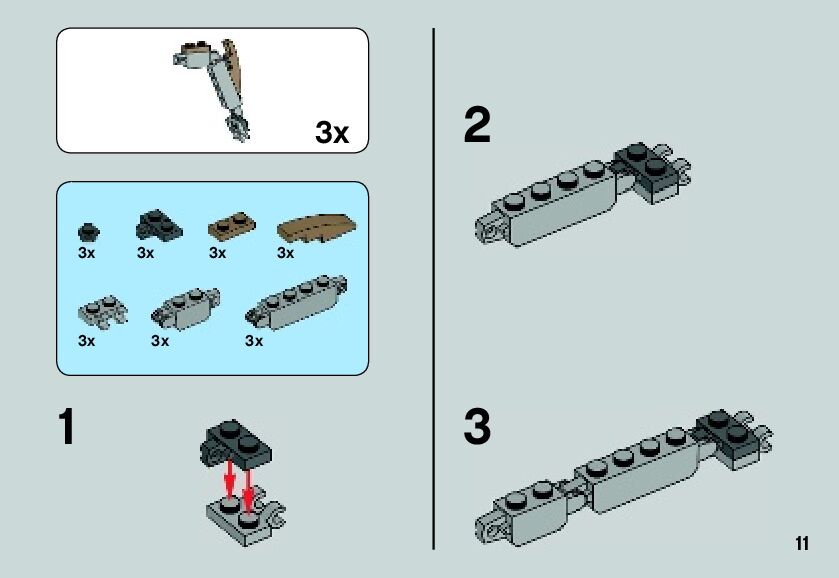 3x

3x
3x
3x
3x

3x
3x
3x

1

2

3

11