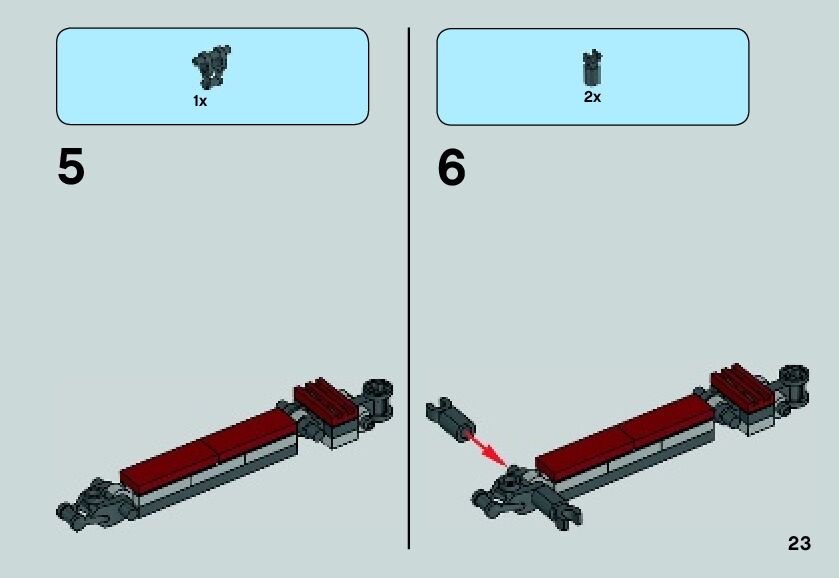 1x

5

2x

6

23