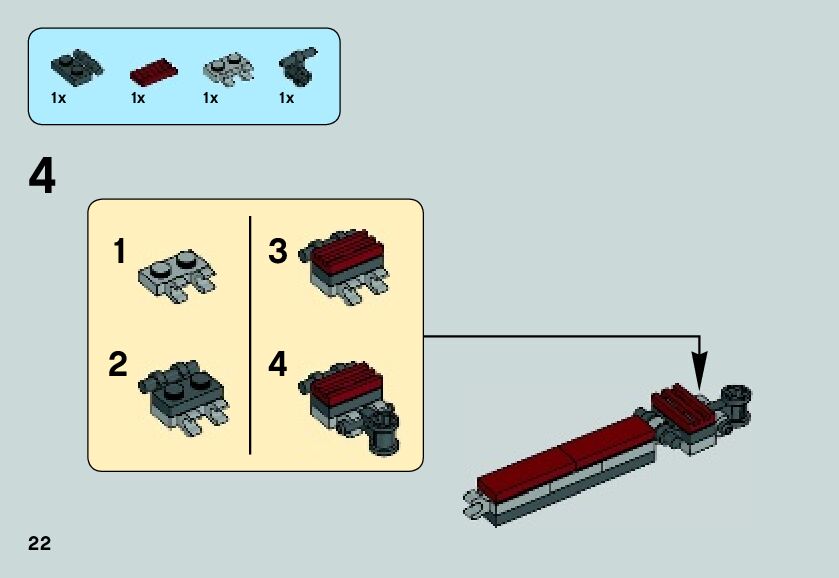 1x 1x 1x 1x

4

1

2

3

4

22