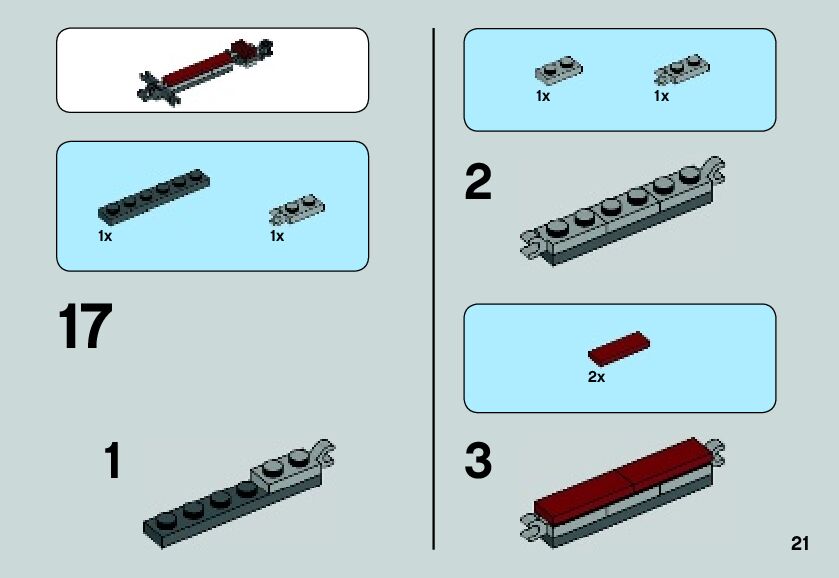 1x

1x

17

1

1x

1x

2

2x

3

21