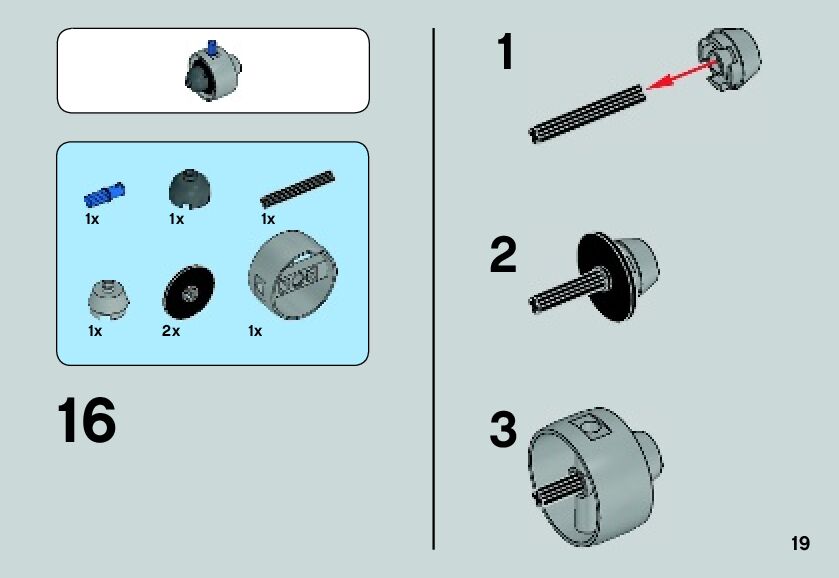 1x 1x 1x

1x 2x 1x

16

1

2

3

19