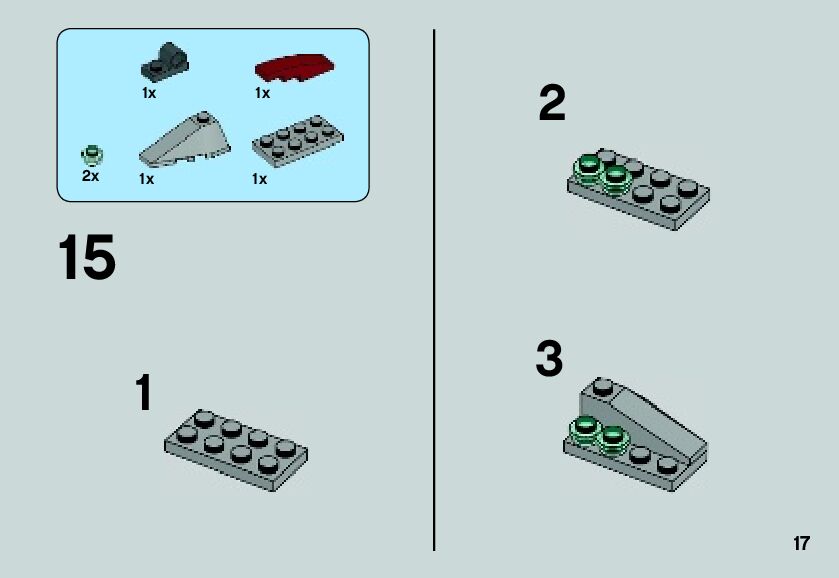 1x
1x
2x
1x
1x

15

1

2

3

17