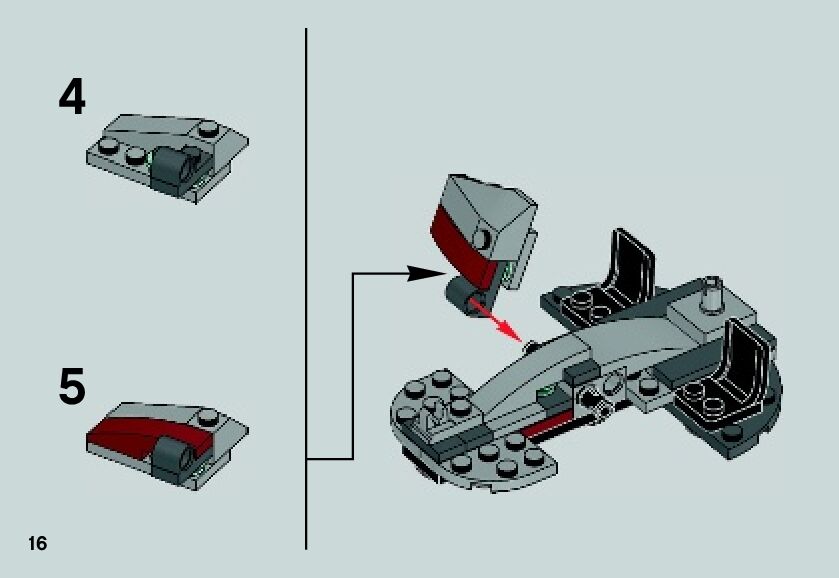 4

5

16