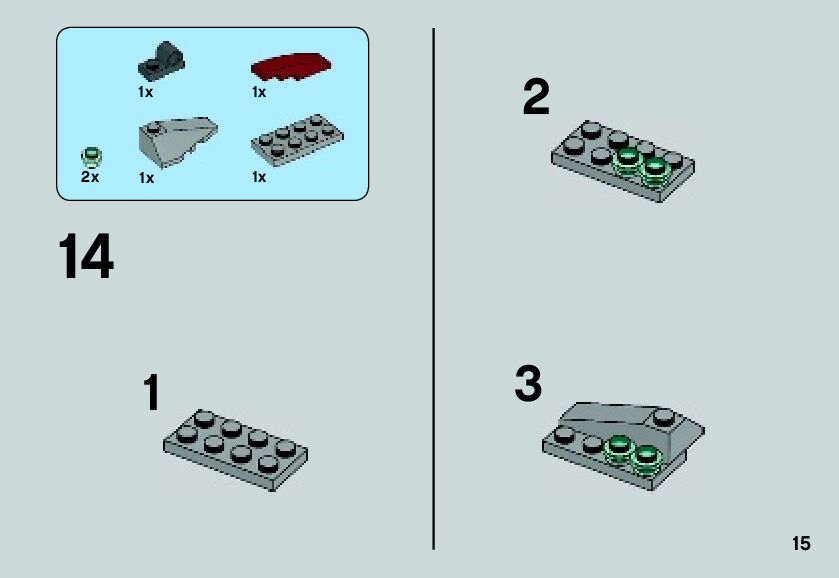 1x
1x
2x
1x
1x

14

1

2

3

15