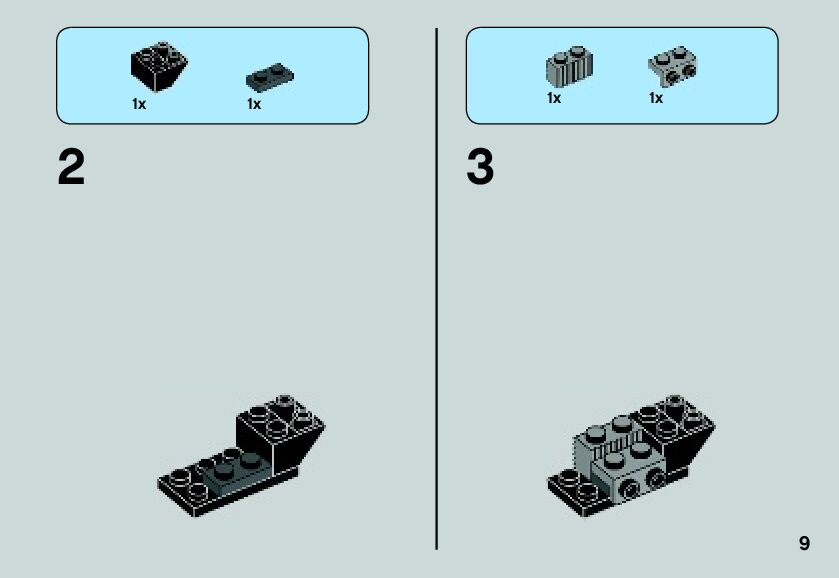 1x 1x

2

1x 1x

3

9