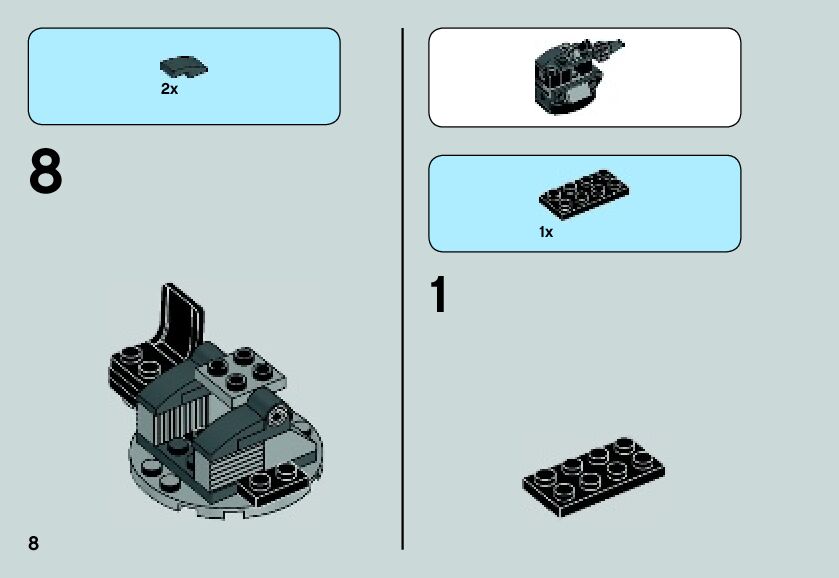 2x

8

8

1x

1