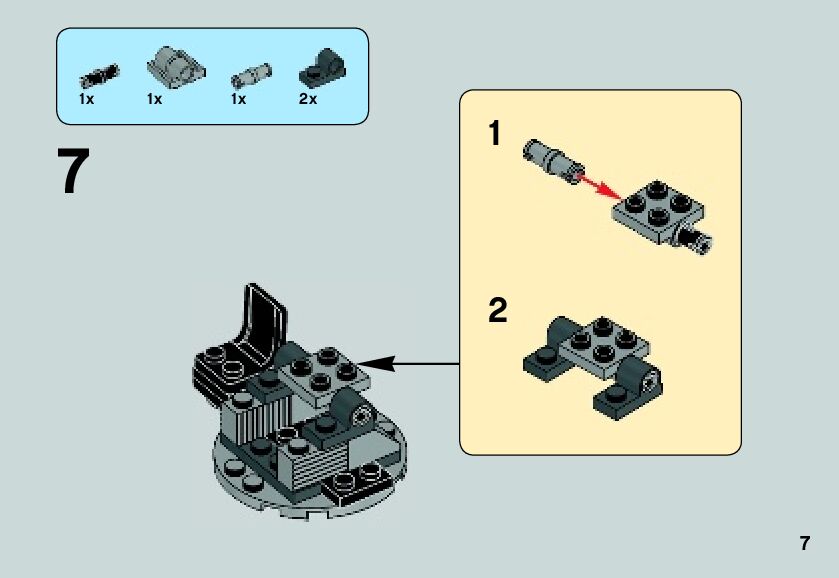 1x 1x 1x 2x

7

1

2

7