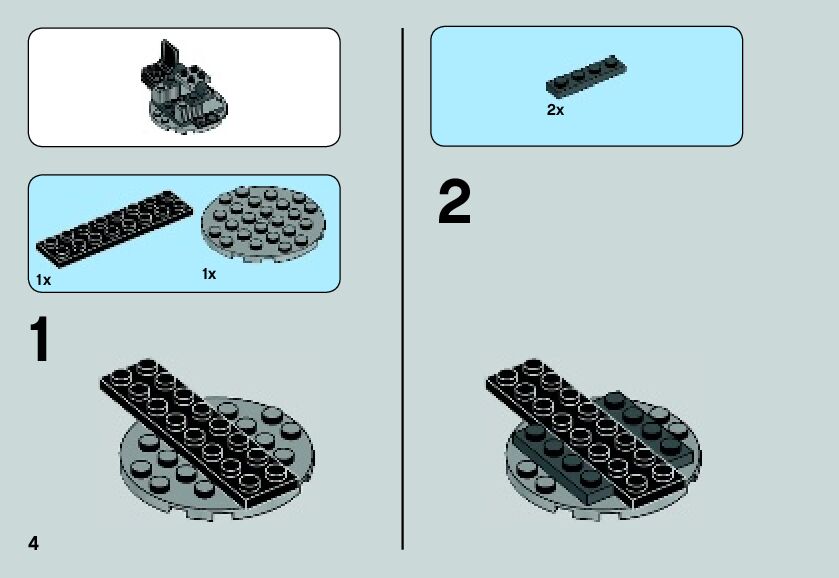 1x

1x

1

4

2x

2