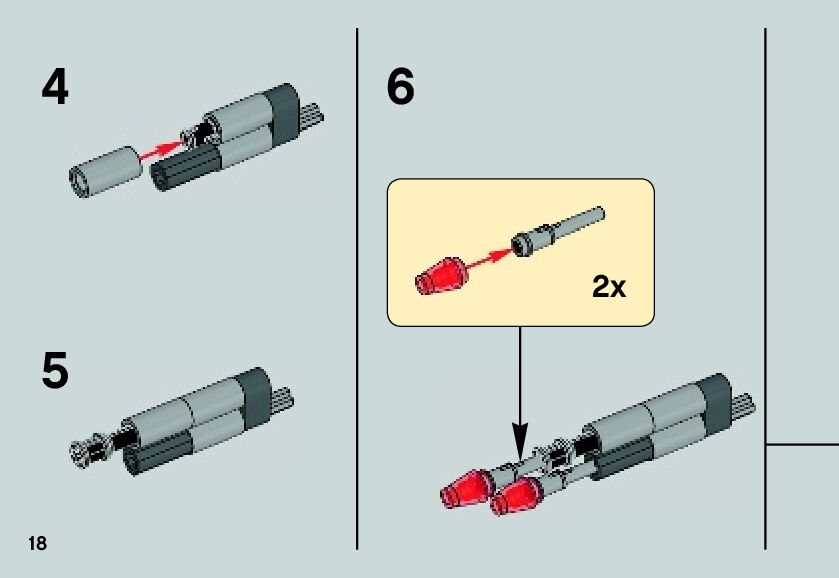 4

5

18

6

2x