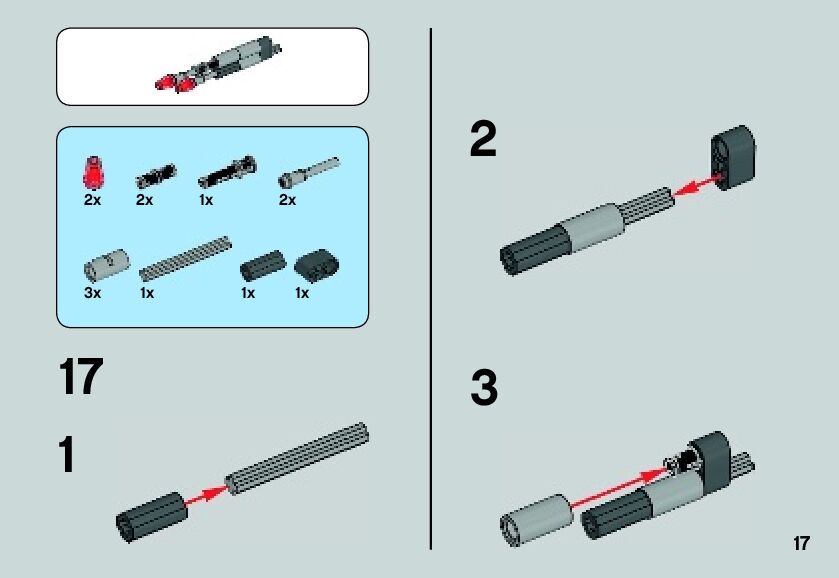 2x 2x 1x 2x

3x 1x 1x 1x

17

1

2

3

17