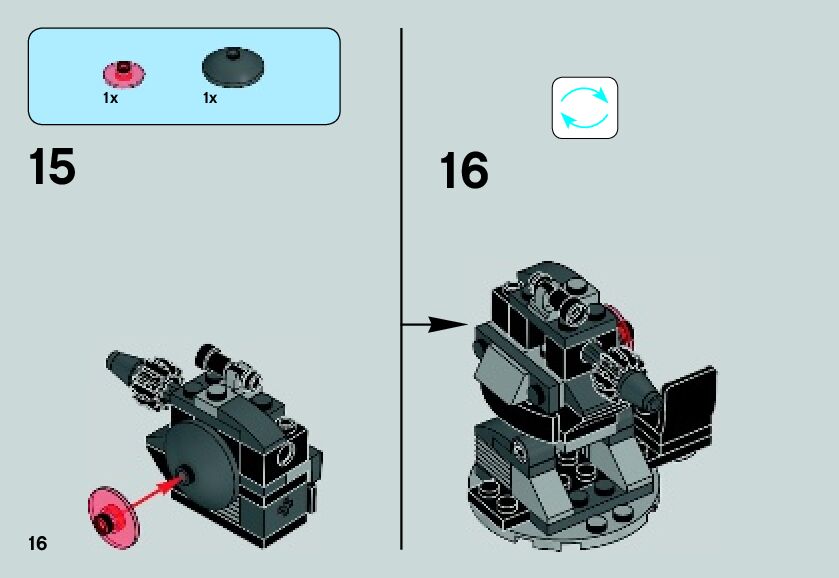 1x
1x

15

16

16