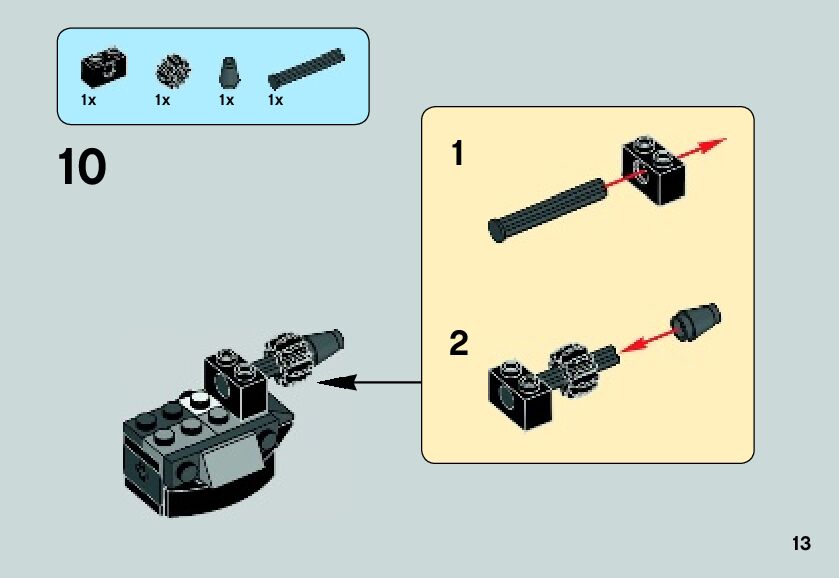 1x 1x 1x 1x

10

1

2

13