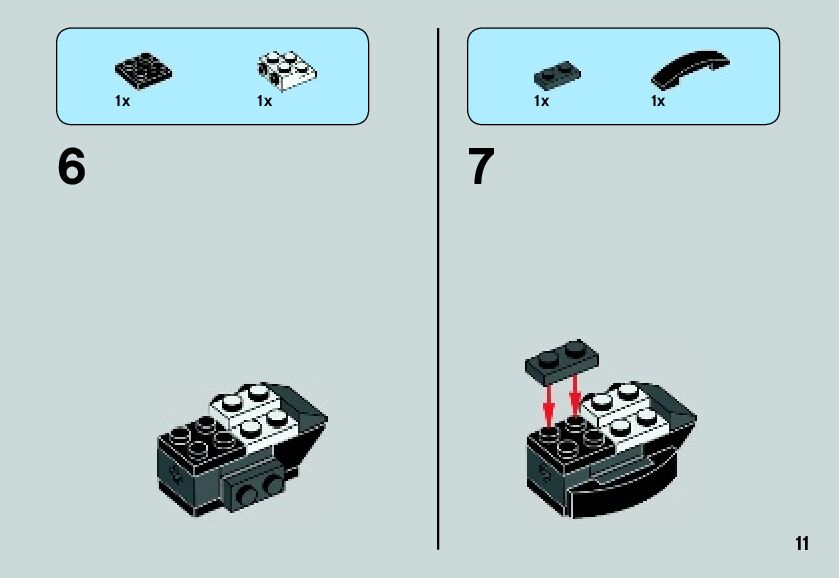 1x 1x

6

1x 1x

7

11