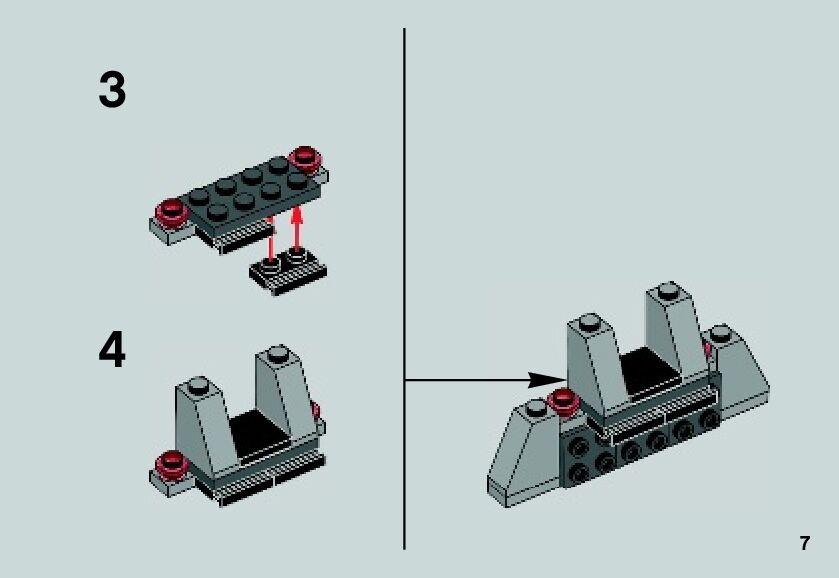 3

4

7