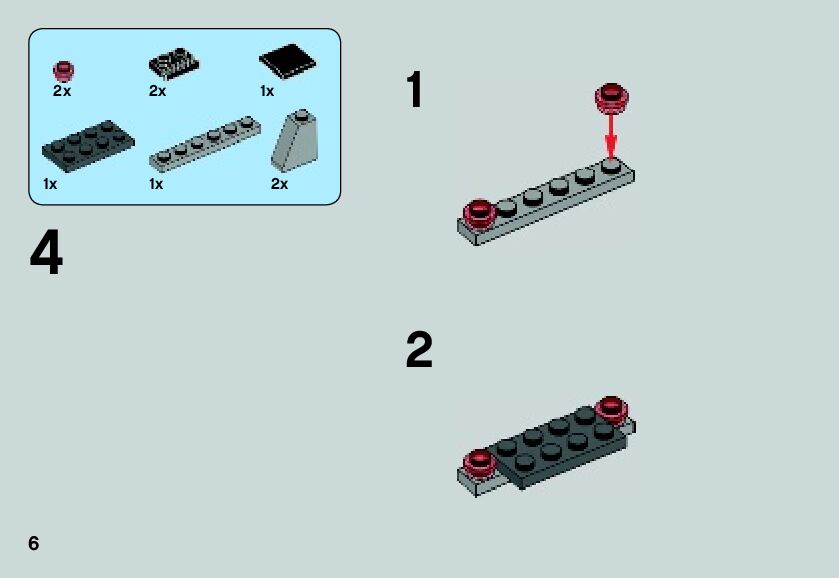 2x
2x
1x
1x
1x
2x

4

1

2

6