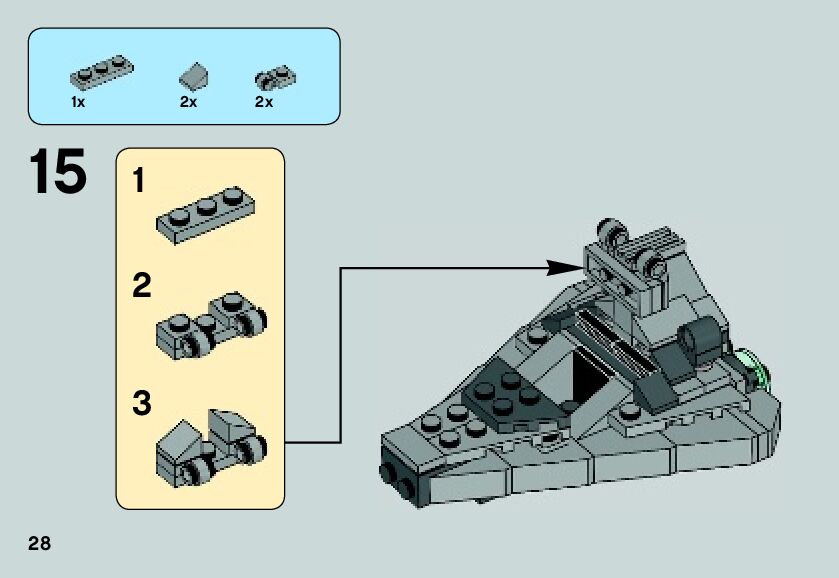 1x 2x 2x

15

1

2

3

28