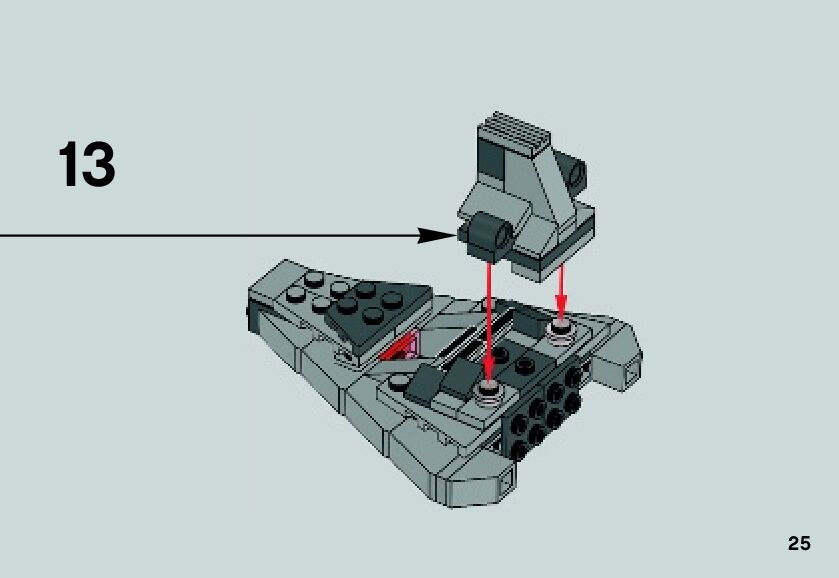 13

25