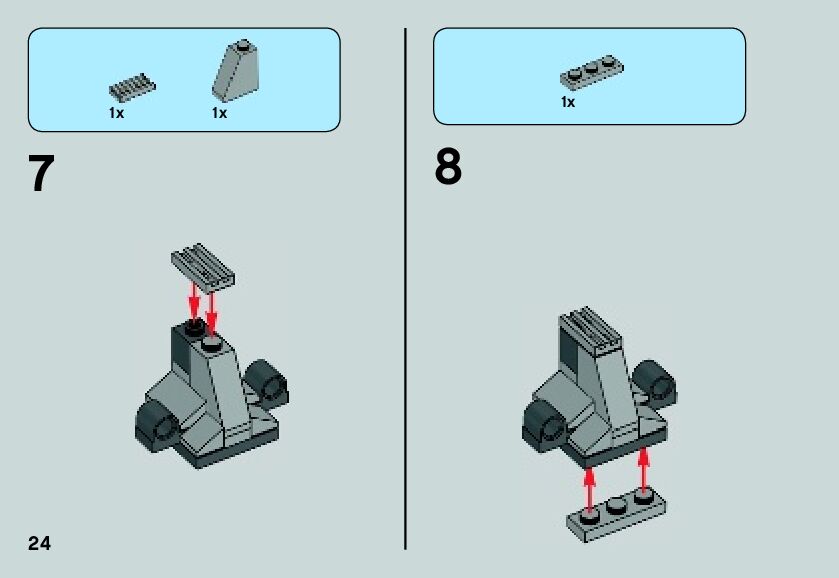 1x 1x

7

1x

8

24