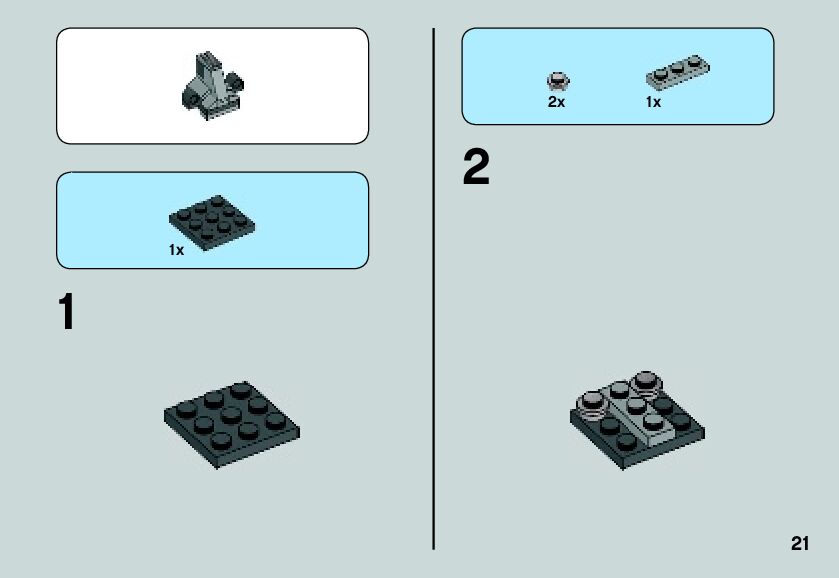 1x

1

2x 1x

2

21