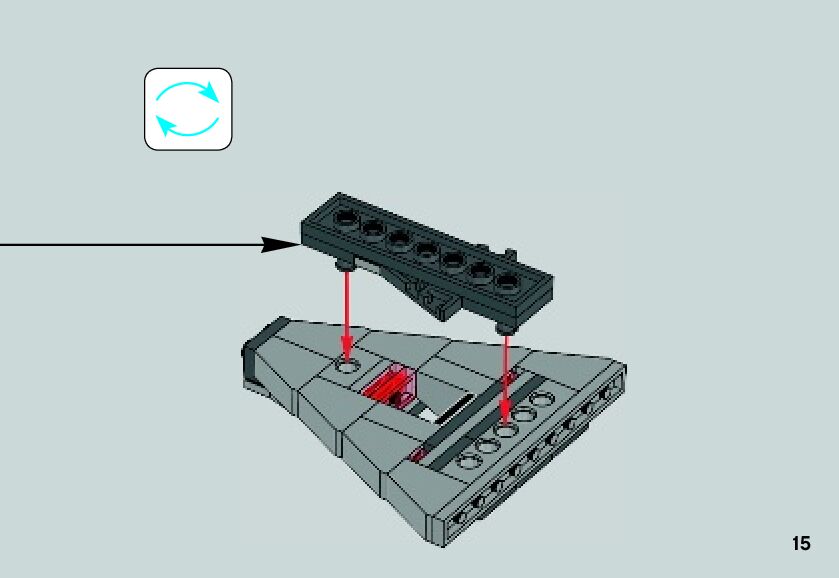 15