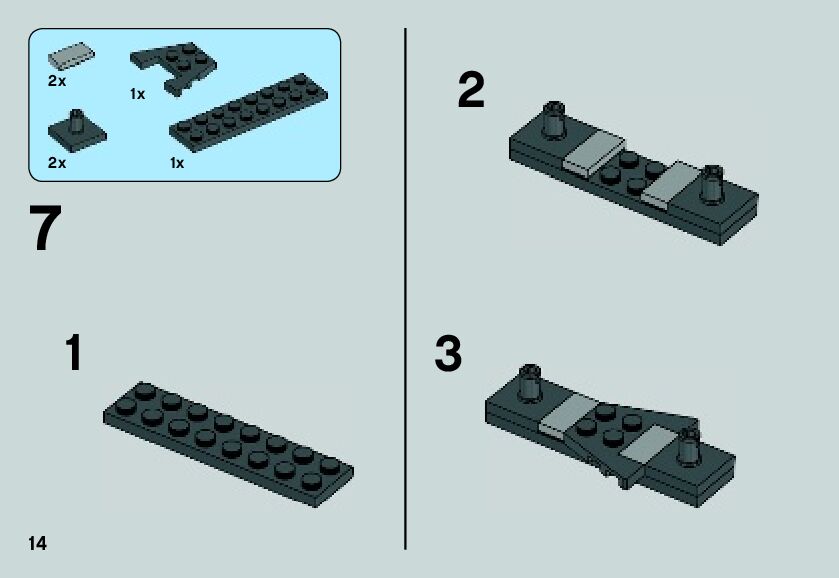 2x

1x

2x

1x

7

1

2

3

14