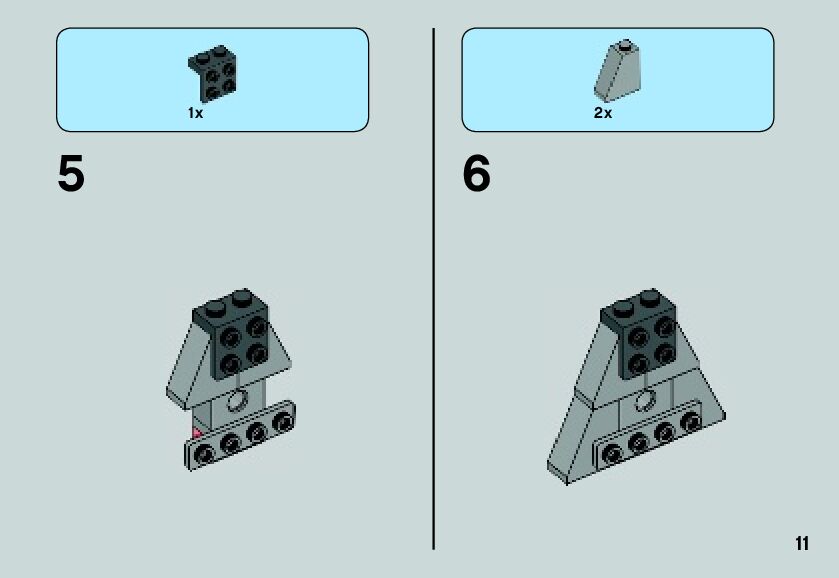 1x

5

2x

6

11