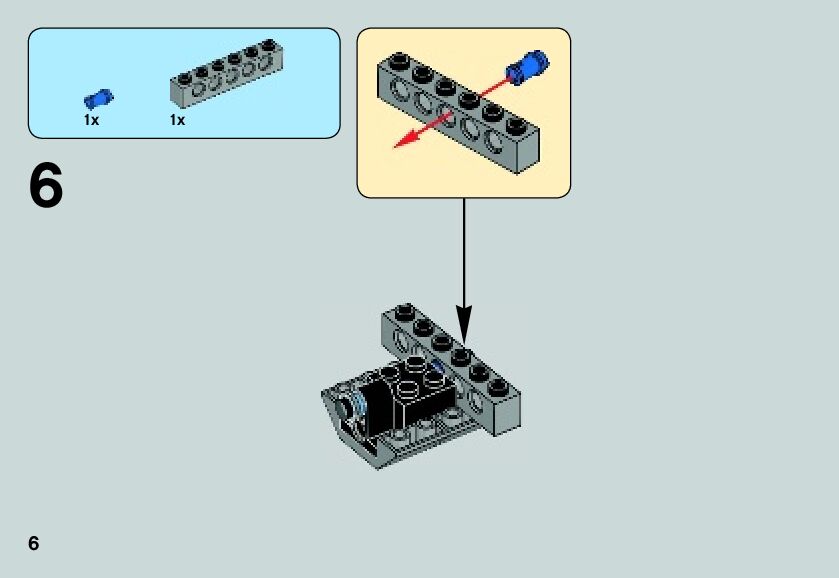 1x
1x

6

6