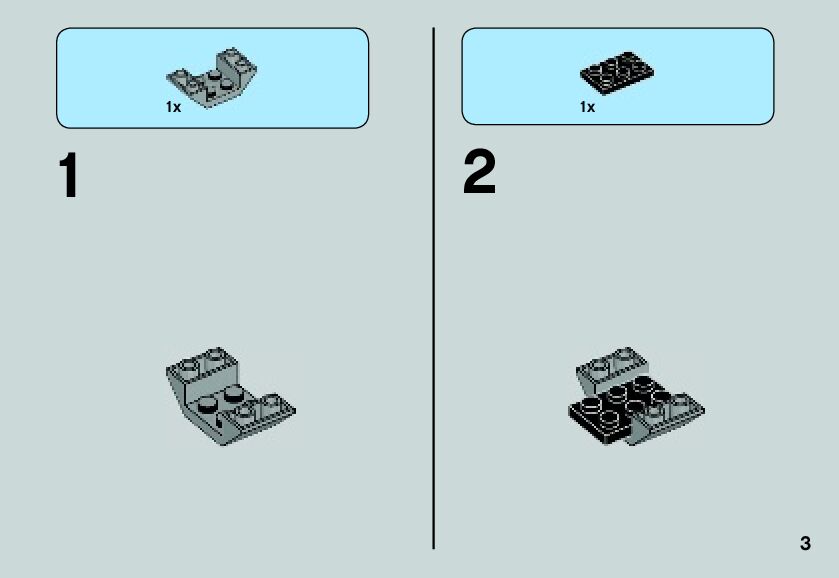 1x

1

1x

2

3