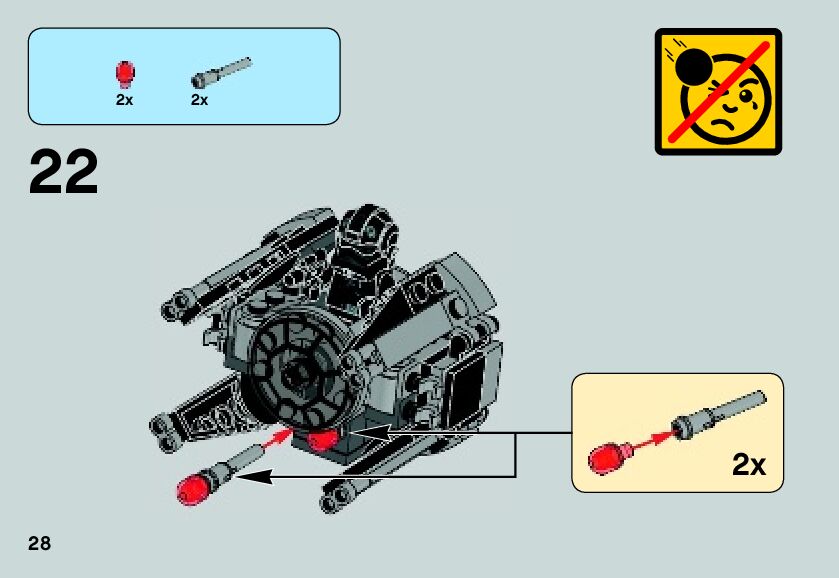 2x 2x

22

2x

28