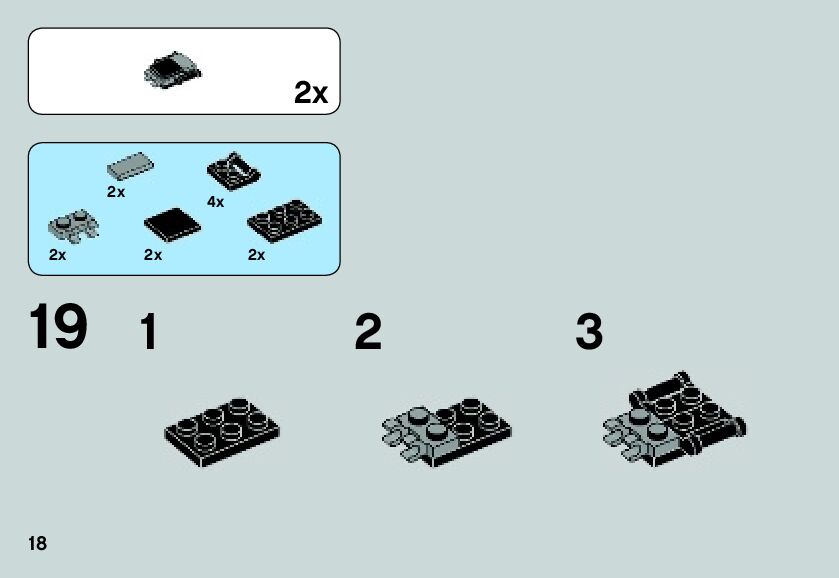 2x

2x
4x
2x
2x
2x

19
1
2
3

18