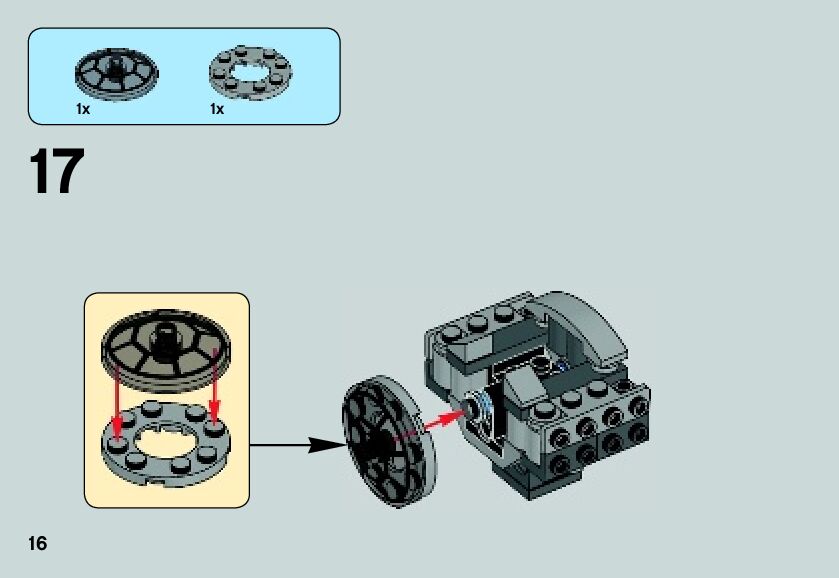 1x
1x

17

16